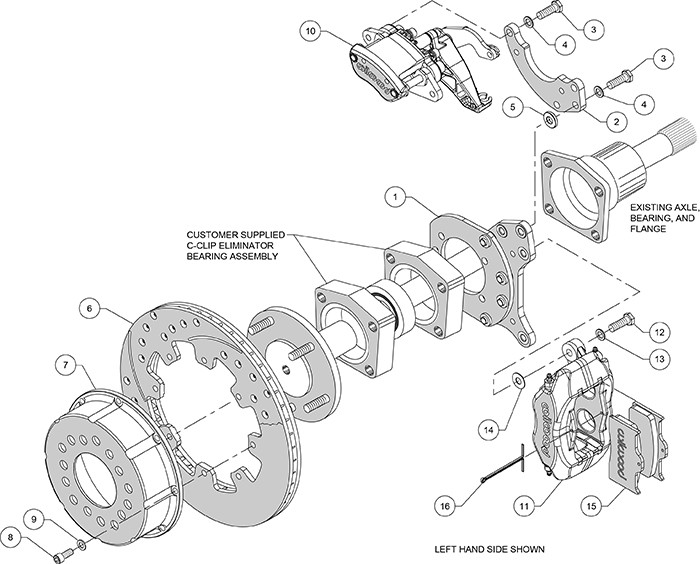 10
3
4
3
4
5
2
EXISTING AXLE, BEARING, AND FLANGE
1
CUSTOMER SUPPLIED C-CLIP ELIMINATOR BEARING ASSEMBLY
6
7
12
13
14
wilwood
wilwood
wilwood
16
11
15
9
8
LEFT HAND SIDE SHOWN